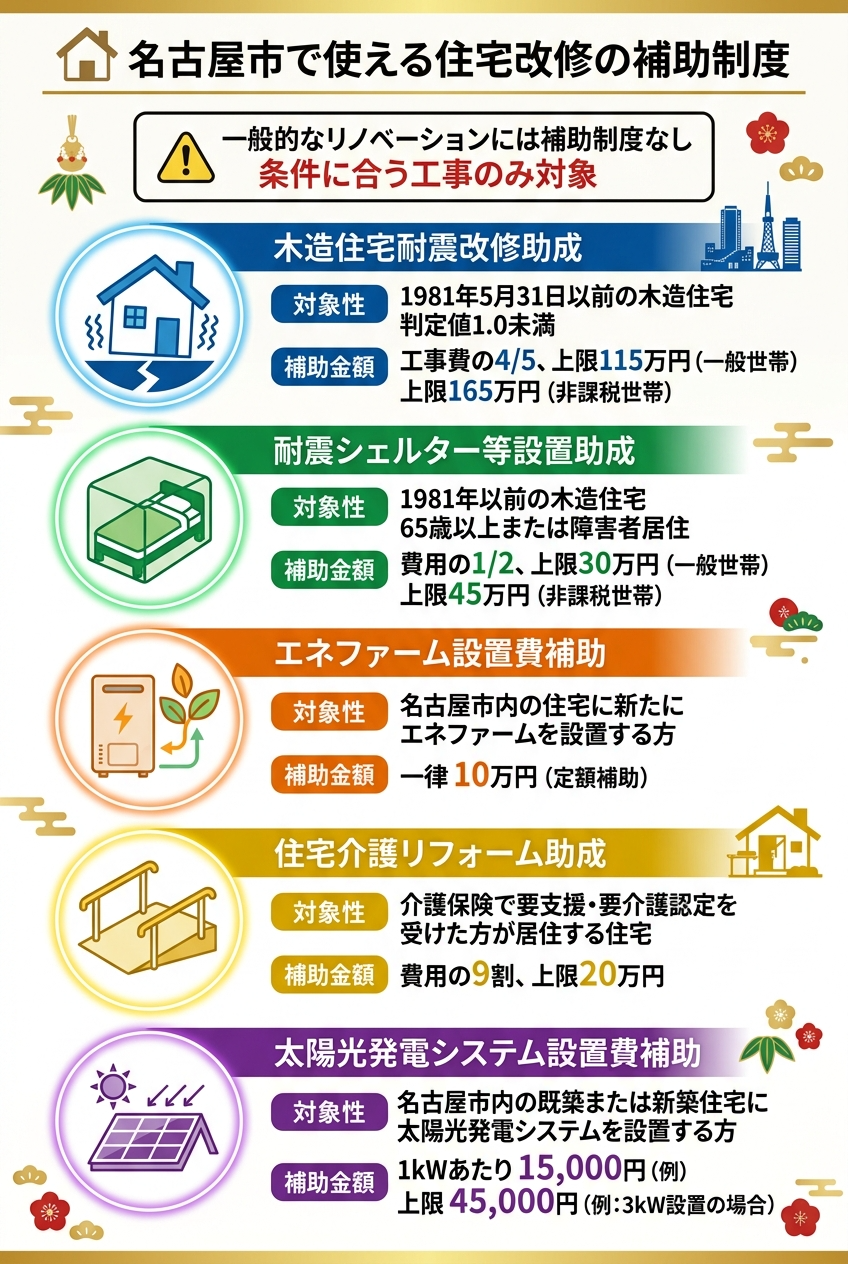 名古屋市で使える住宅改修の補助制度

一般的なリノベーションには補助制度なし
条件に合う工事のみ対象

木造住宅耐震改修助成

対象性
1981年5月31日以前の木造住宅
判定値1.0未満

補助金額
工事費の4/5、上限115万円（一般世帯）
上限165万円（非課税世帯）

耐震シェルター等設置助成

対象性
1981年以前の木造住宅
65歳以上または障害者居住

補助金額
費用の1/2、上限30万円（一般世帯）
上限45万円（非課税世帯）

エネファーム設置費補助

対象性
名古屋市内の住宅に新たに
エネファームを設置する方

補助金額
一律 10万円（定額補助）

住宅介護リフォーム助成

対象性
介護保険で要支援・要介護認定を
受けた方が居住する住宅

補助金額
費用の9割、上限20万円

太陽光発電システム設置費補助

対象性
名古屋市内の既築または新築住宅に
太陽光発電システムを設置する方

補助金額
1kWあたり 15,000円（例）
上限 45,000円（例：3kW設置の場合）